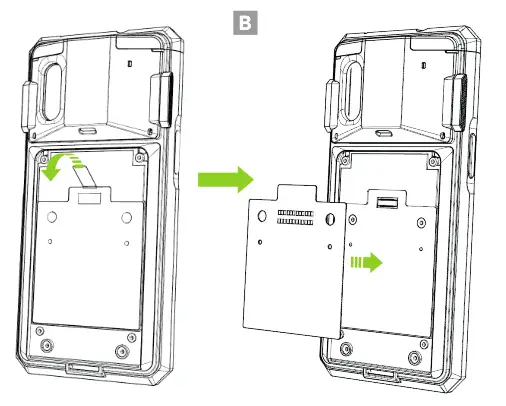 B