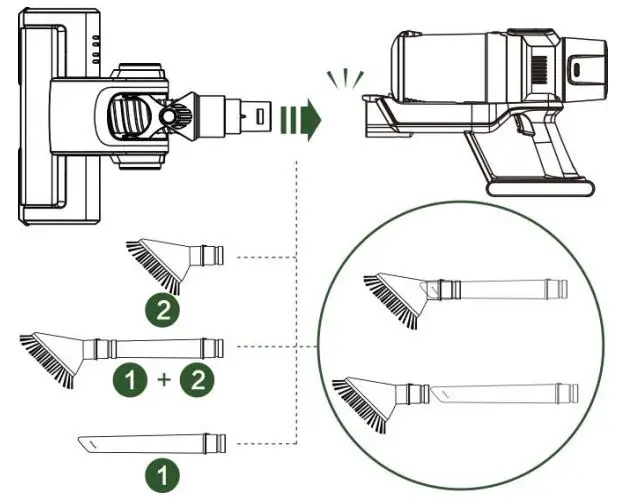 2

1 + 2

1