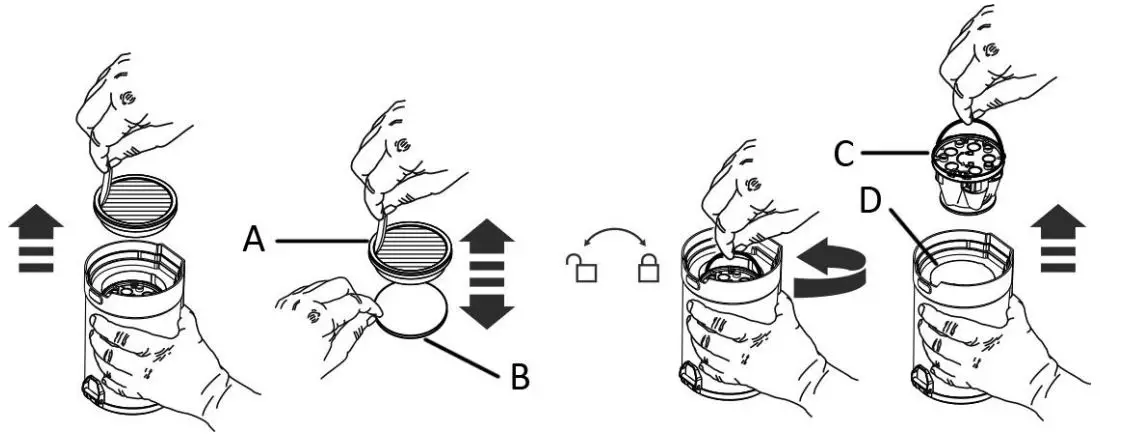 A
B
C
D