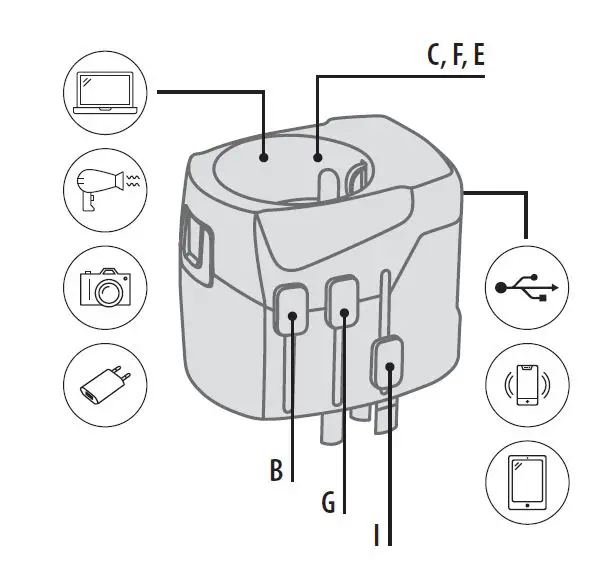 C, F, E

B

G

I