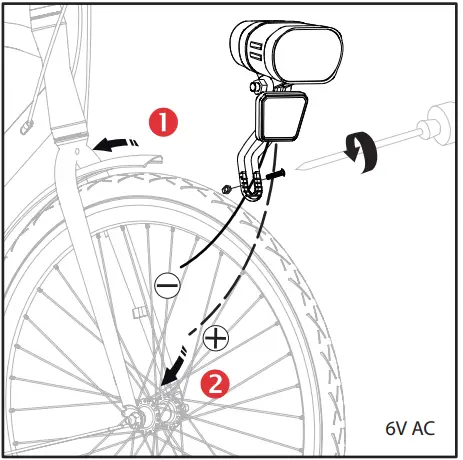 1

−

+

2

6V AC