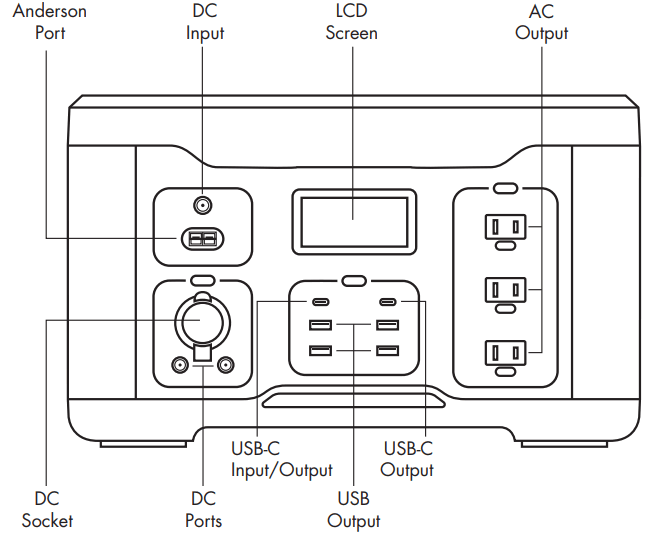 Anderson Port

DC Input

LCD Screen

AC Output

USB-C Input/Output

USB-C Output

DC Socket

DC Ports

USB Output