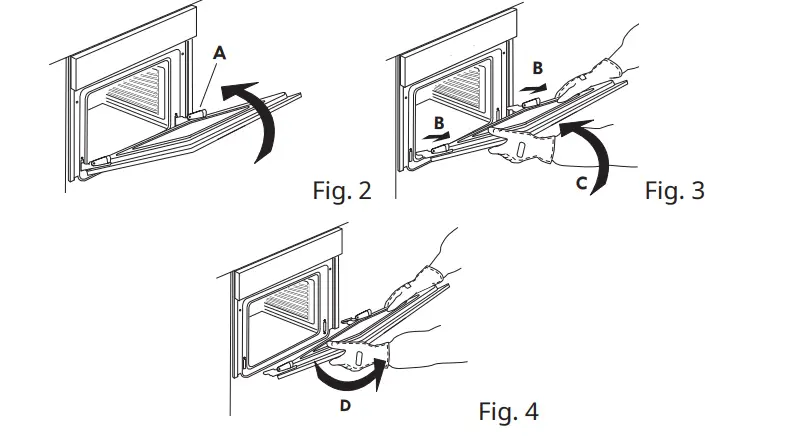 A

Fig. 2

B

B

C

Fig. 3

D

Fig. 4