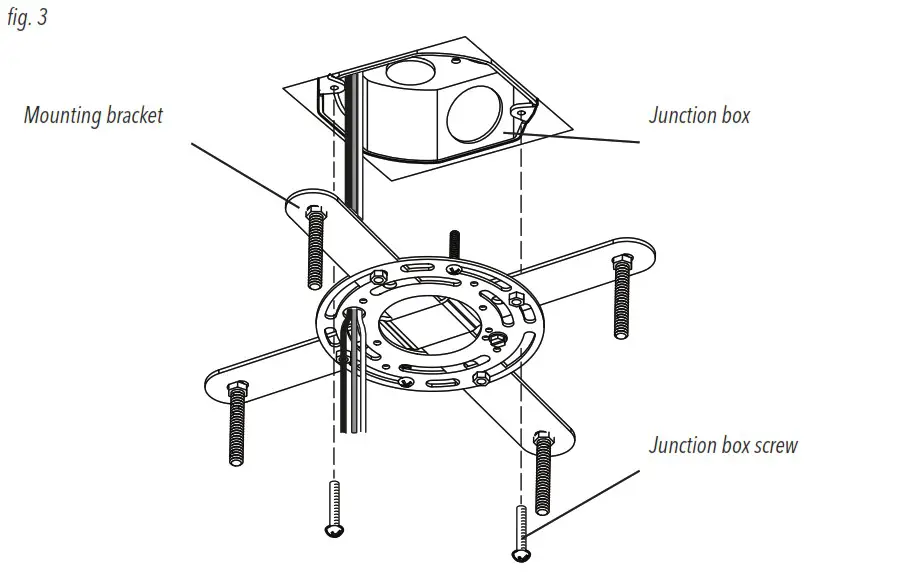 fig. 3

Mounting bracket

Junction box

Junction box screw