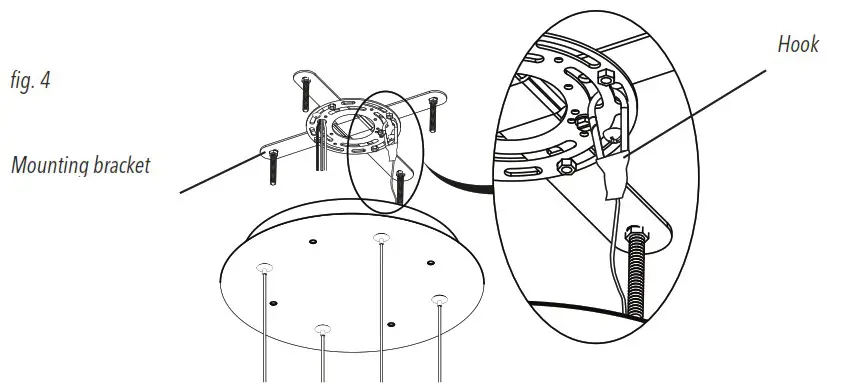 fig. 4

Mounting bracket

Hook