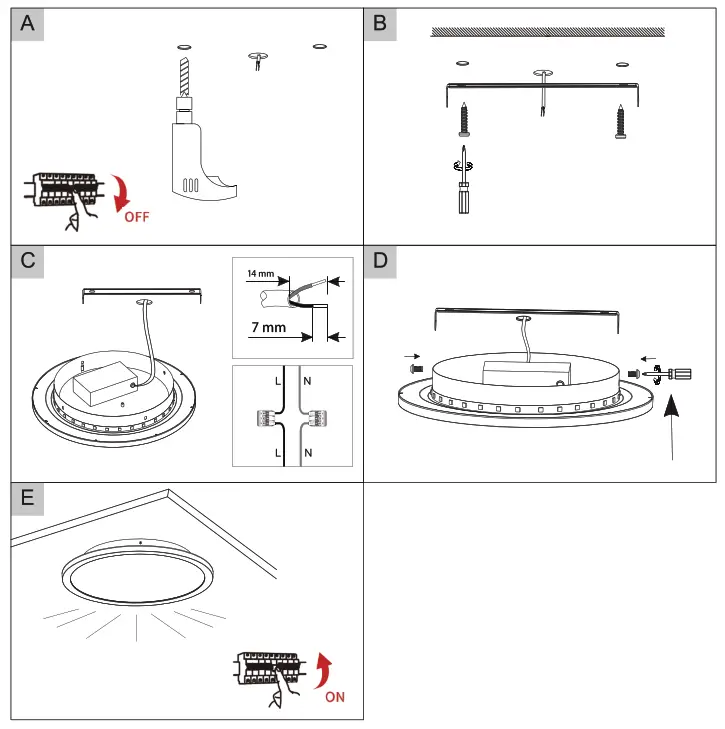 A

OFF

B

C

14 mm

7 mm

L N

L N

D

E

ON