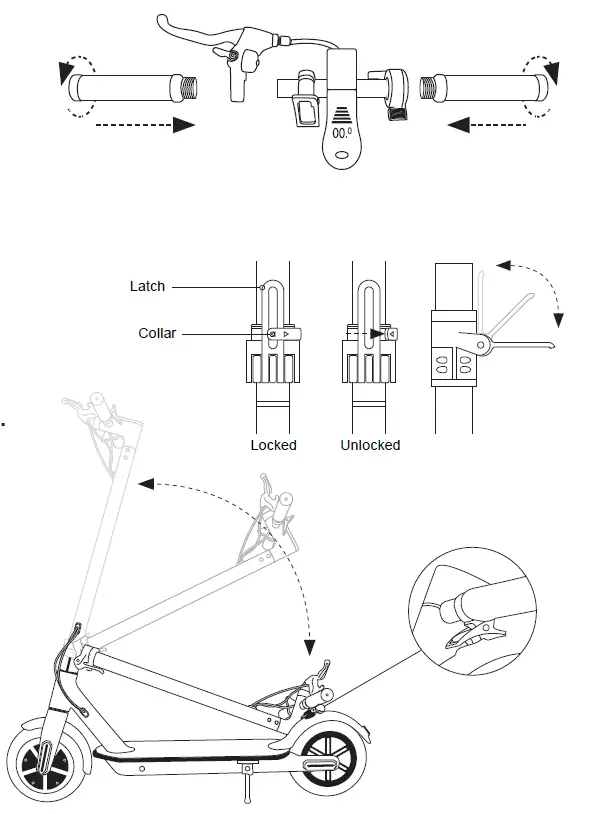 00.0

Latch

Collar

Locked

Unlocked