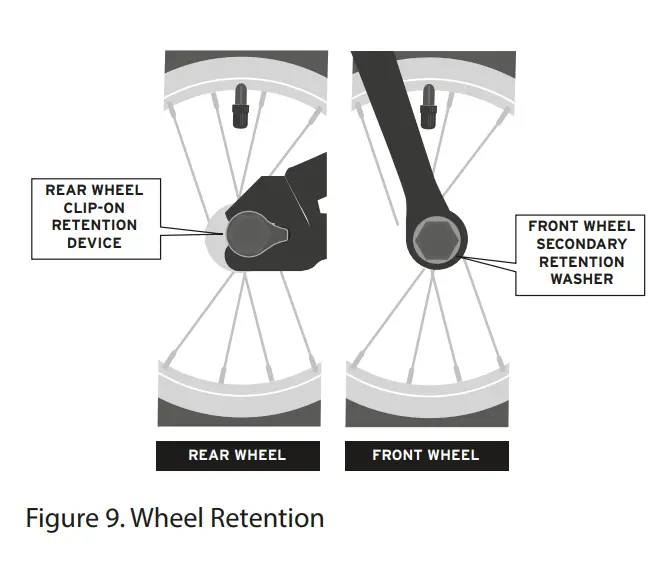 REAR WHEEL CLIP-ON RETENTION DEVICE

FRONT WHEEL SECONDARY RETENTION WASHER

REAR WHEEL

FRONT WHEEL

Figure 9. Wheel Retention