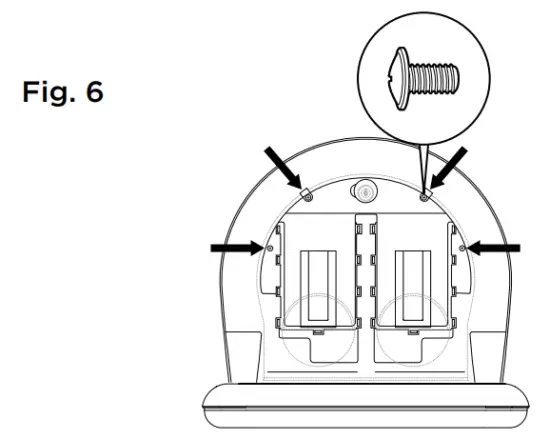 Fig. 6