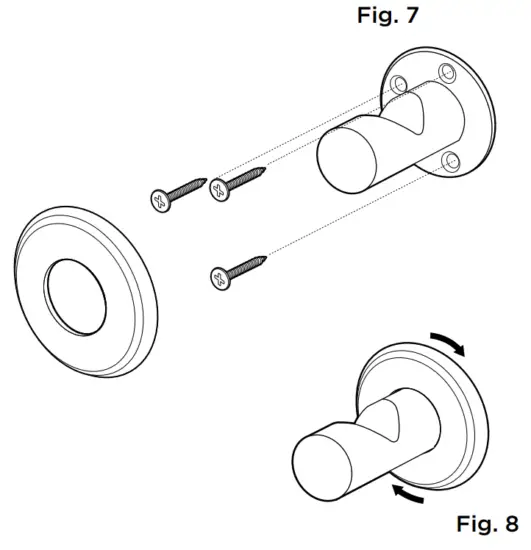 Fig. 7

Fig. 8