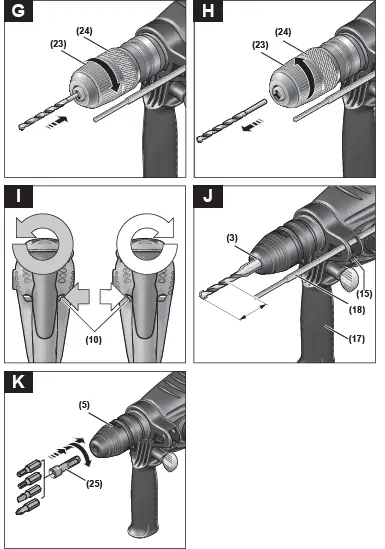 G
(24)
(23)

H
(24)
(23)

I
(10)

J
(3)
(15)
(18)
(17)

K
(5)
(25)