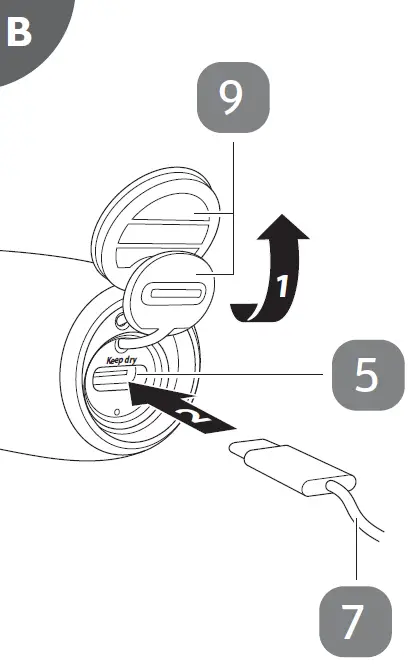 B

9

1

Keep dry

5

2

7