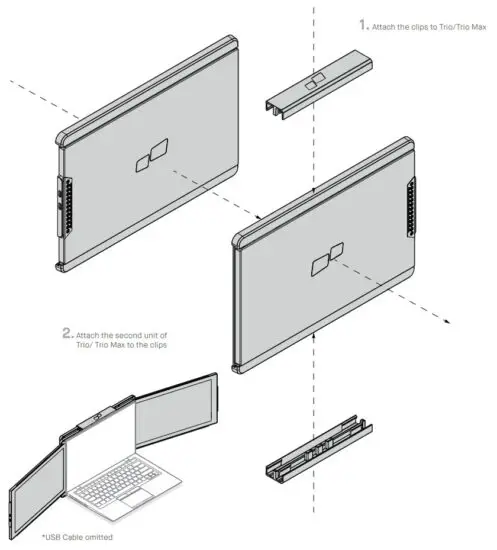 1. Attach the clips to Trio/Trio Max

2. Attach the second unit of Trio/ Trio Max to the clips

*USB Cable omitted