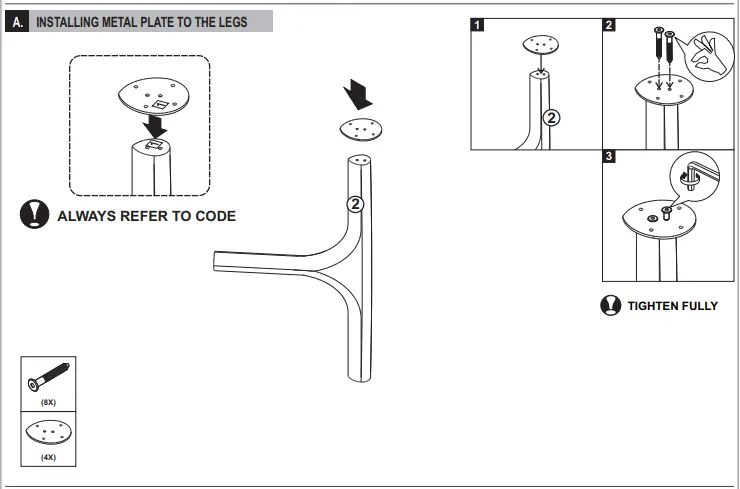 A. INSTALLING METAL PLATE TO THE LEGS

ALWAYS REFER TO CODE

2

1

2

2

3

TIGHTEN FULLY

(8X)

(4X)