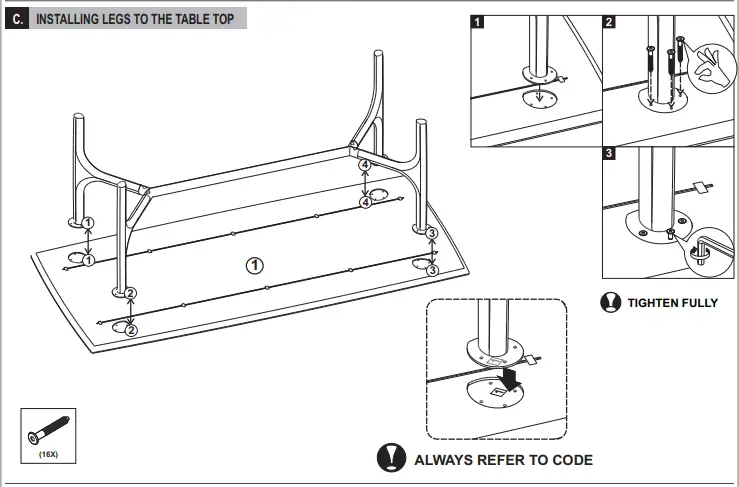 C. INSTALLING LEGS TO THE TABLE TOP

1 2 3

4 4 1 1 1 3 3 2 2

TIGHTEN FULLY

(16X)

ALWAYS REFER TO CODE