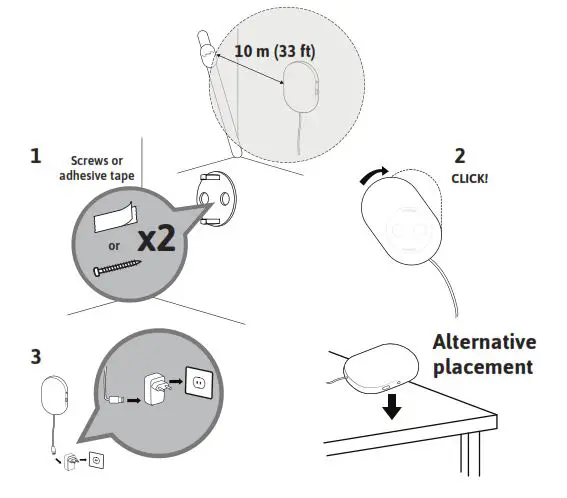 10 m (33 ft)

1

Screws or adhesive tape

or

x2

2

CLICK!

3

Alternative placement