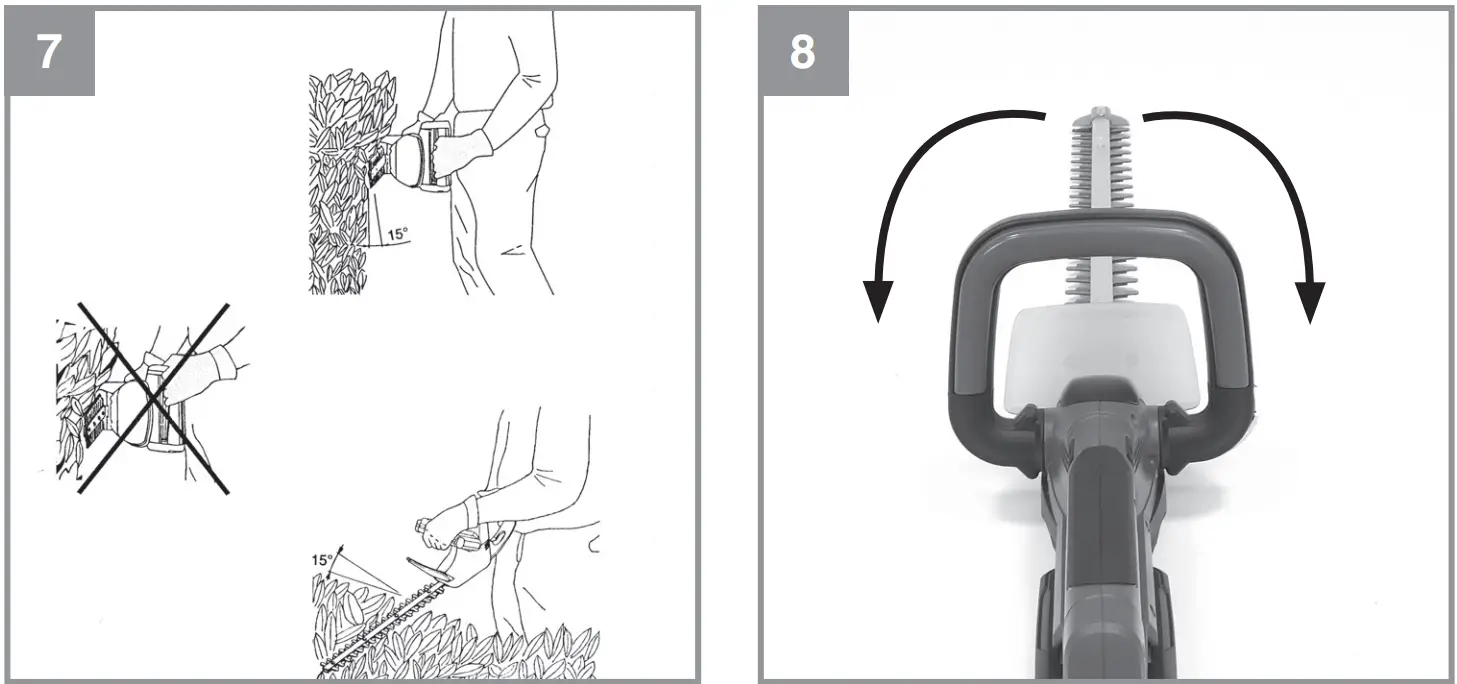 7

15°

15°

8