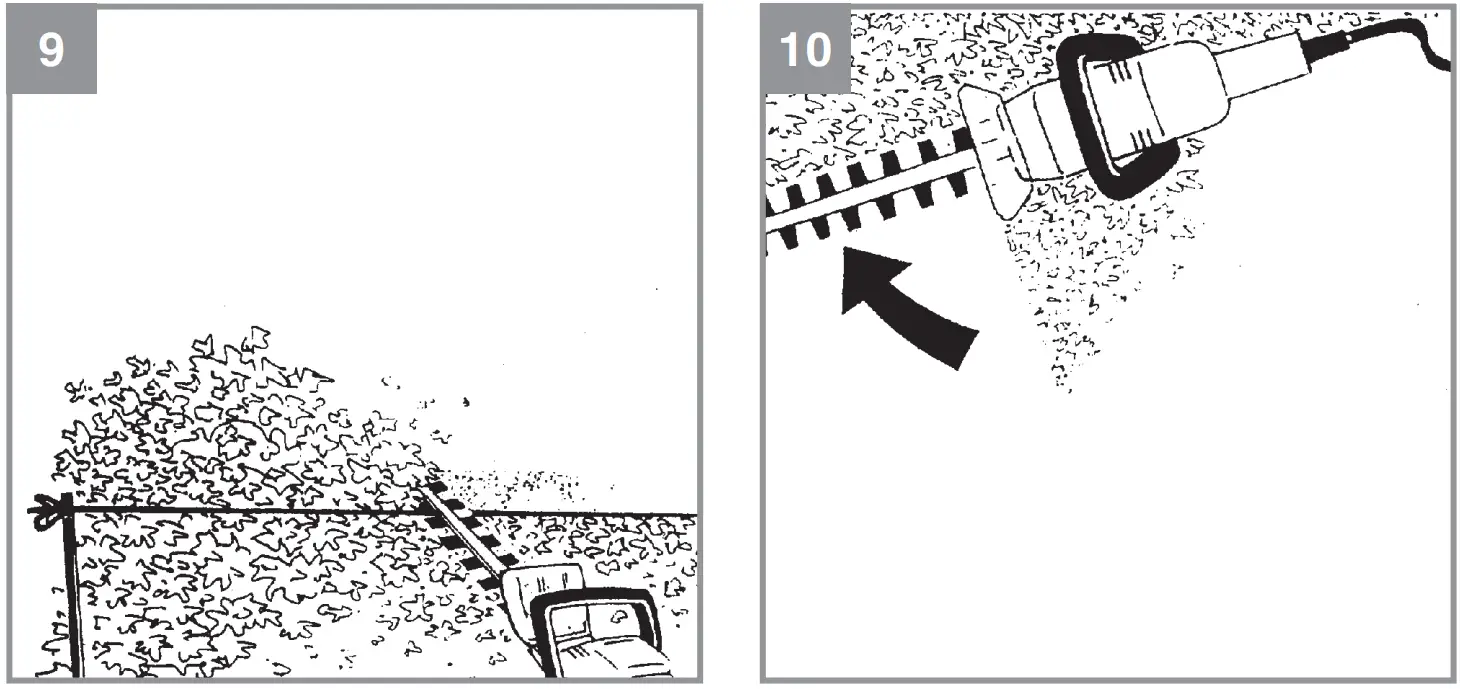 9

10