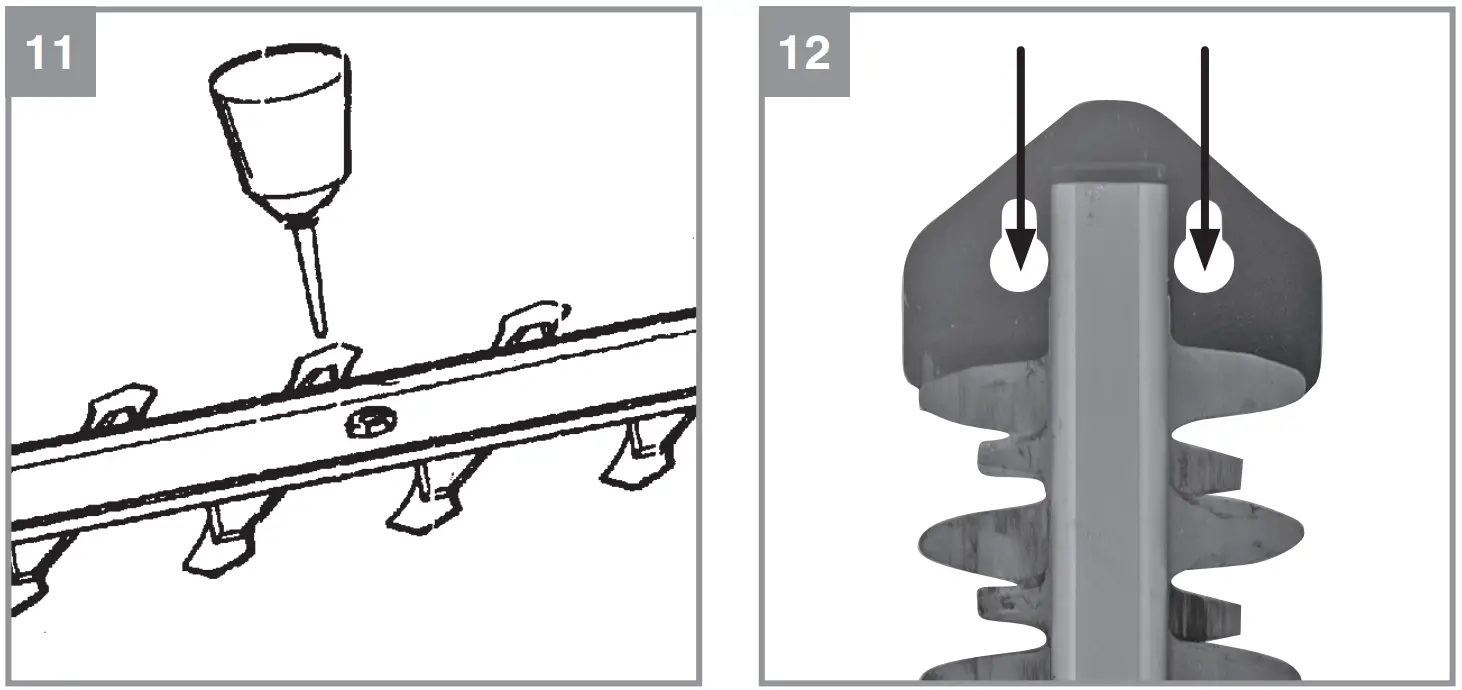 11

12