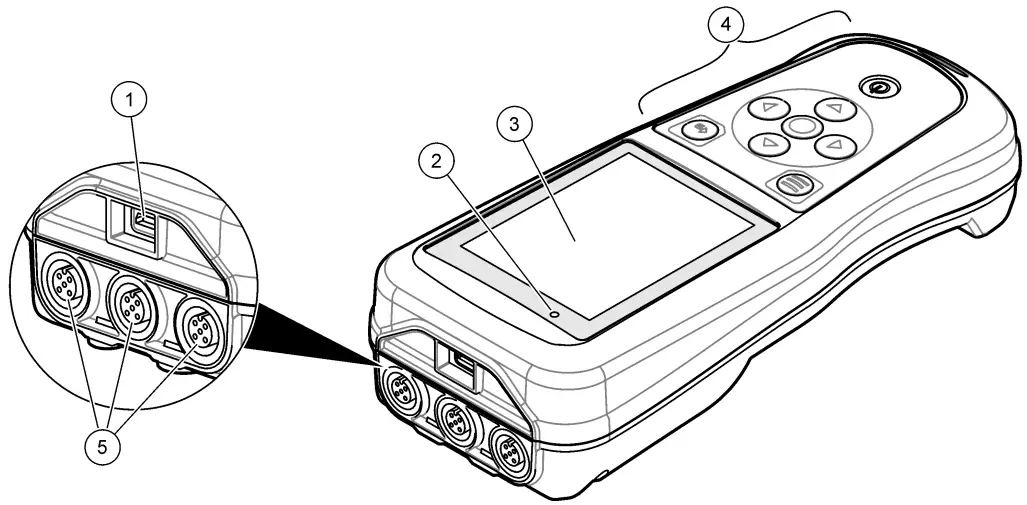 1
2
3
4
5