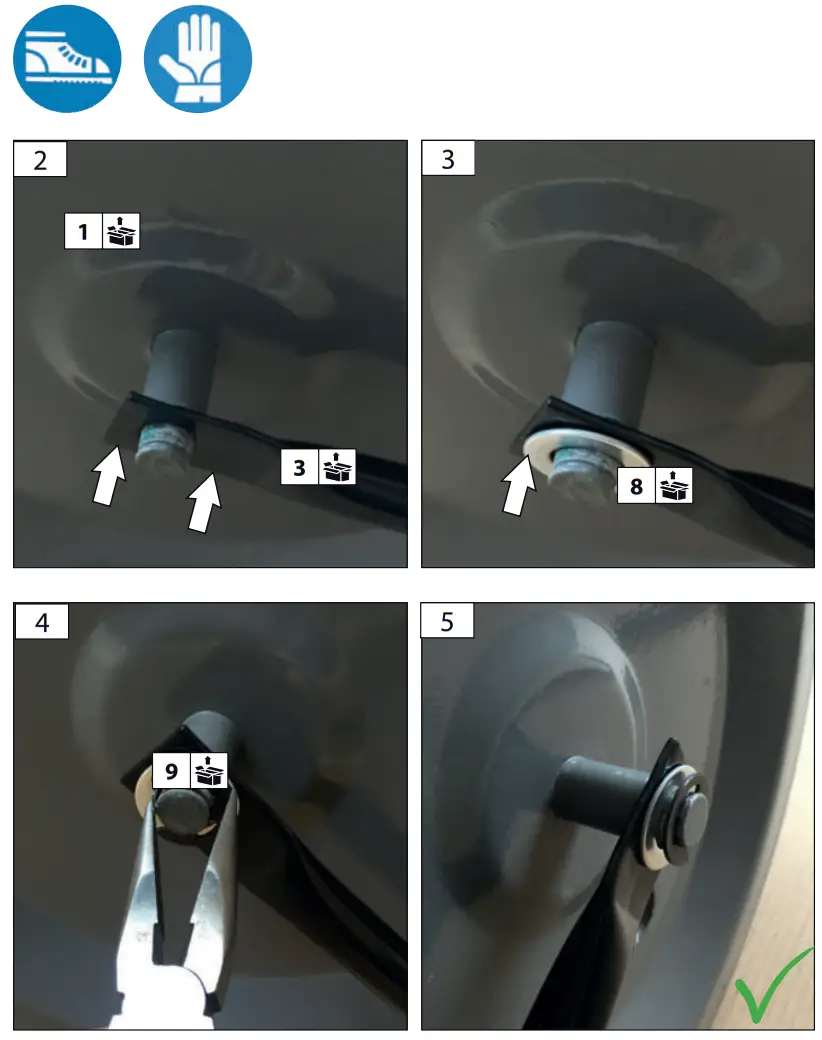 2

1

3

3

8

4

9

5