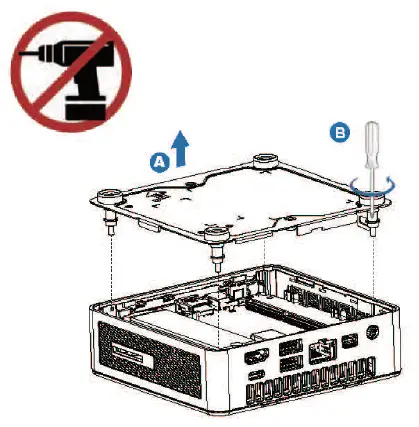 A

B