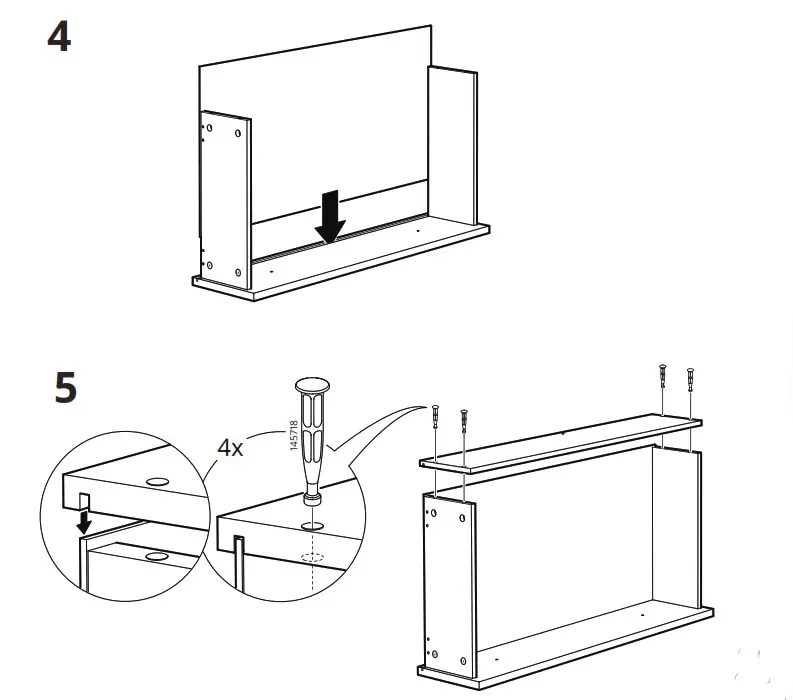 4

5

4x

145718