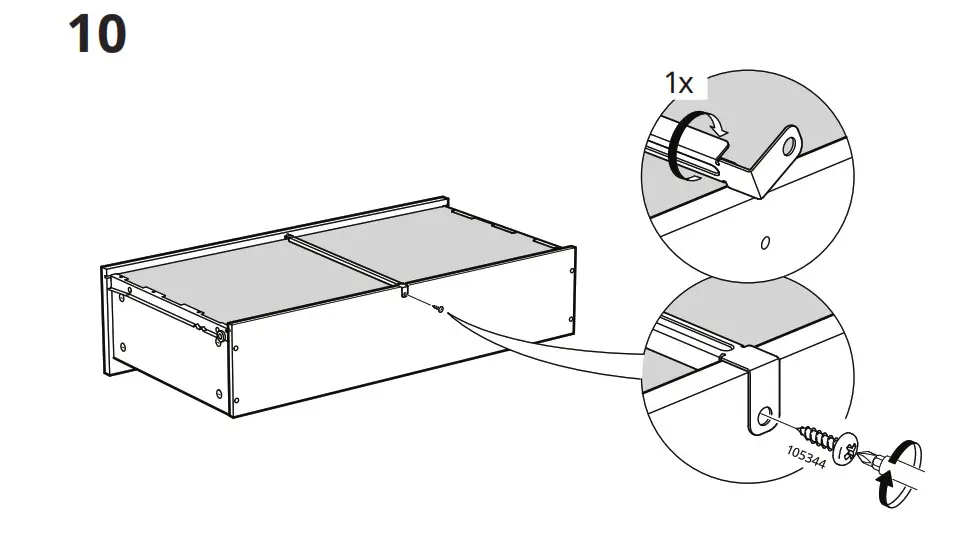 10

1x

105344