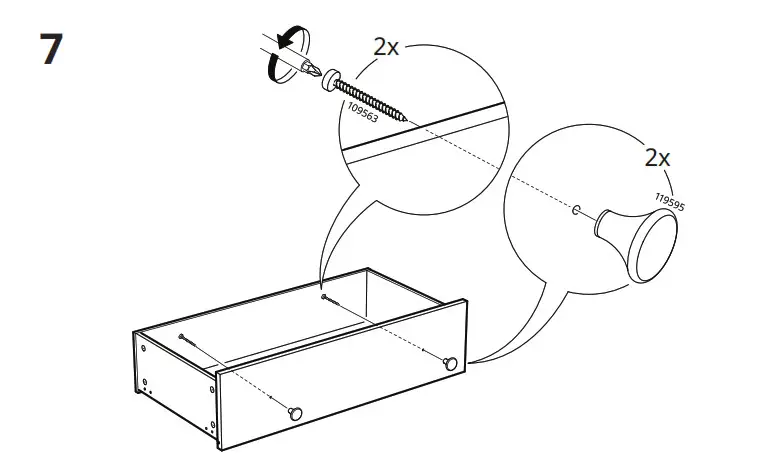 7

2x

109563

2x

119595