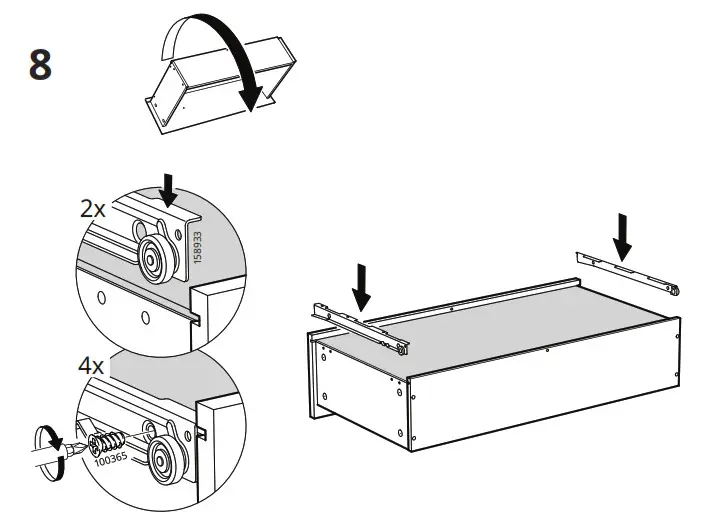 8

2x

158933

4x

100365