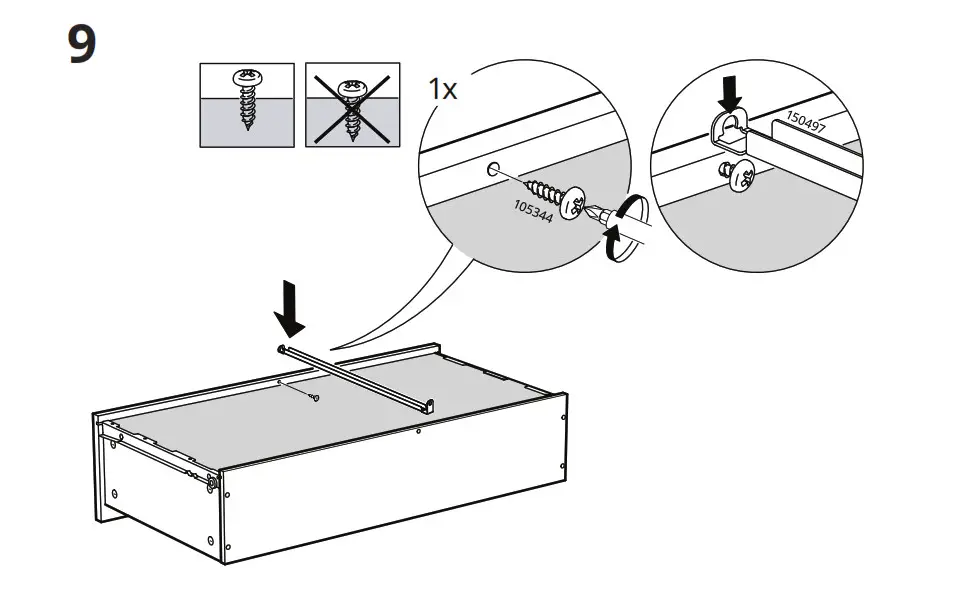 9

1x

105344

150497