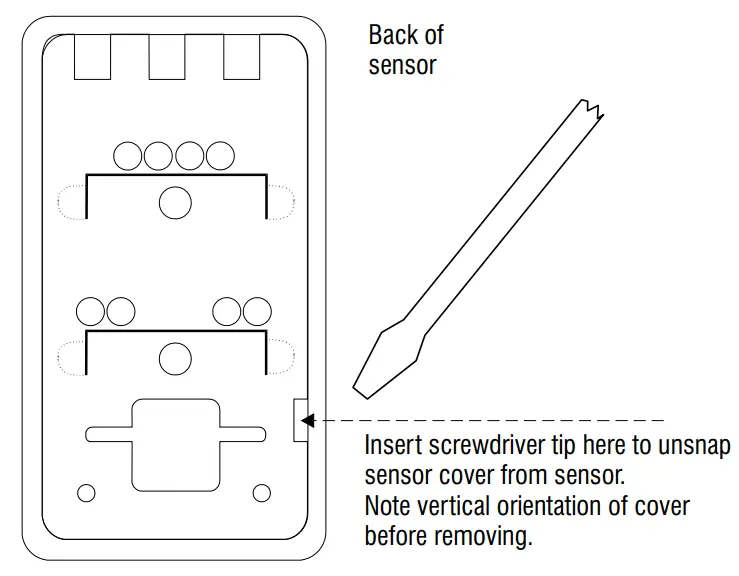 Back of sensor

Insert screwdriver tip here to unsnap sensor cover from sensor.
Note vertical orientation of cover before removing.