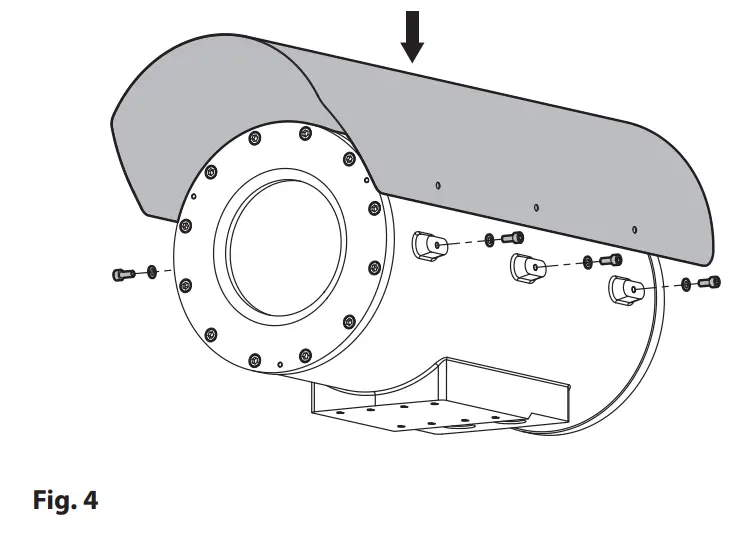 Fig. 4