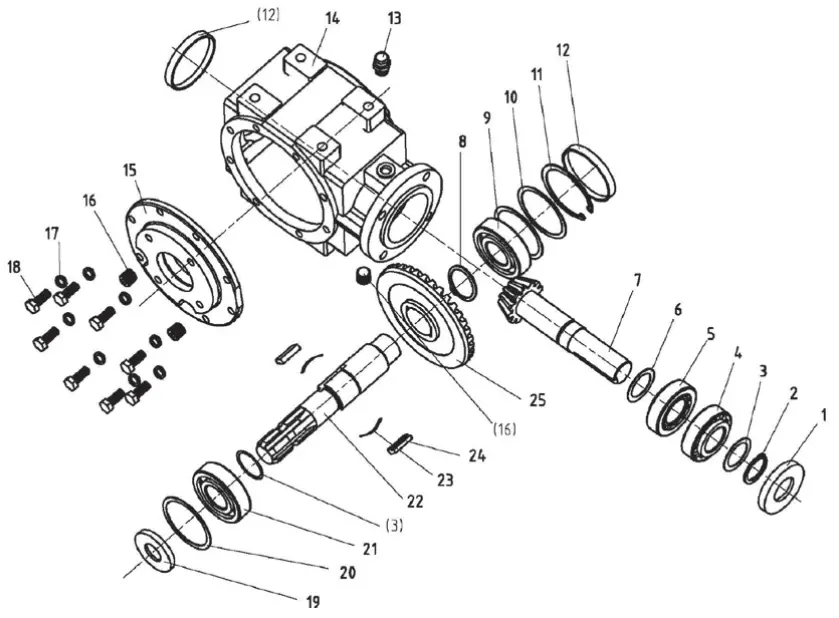 (12)
14
13
12
11
10
9
8
15
16
17
18
7
6
5
4
3
2
1
25
(16)
24
23
22
(3)
21
20
19