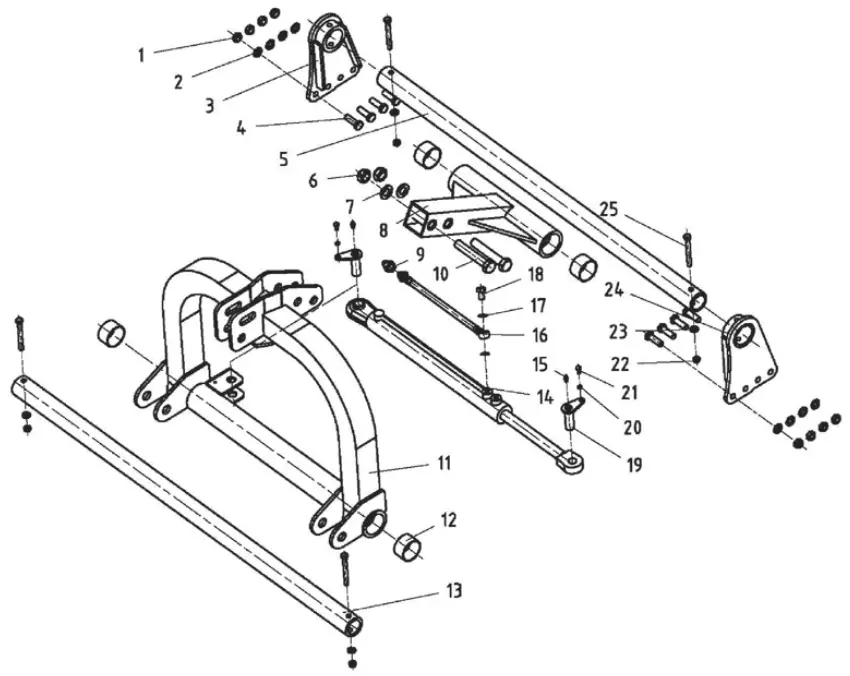 1
2
3
4
5
6
7
8
9
10
18
17
16
15
14
21
20
19
25
24
23
22
11
12
13