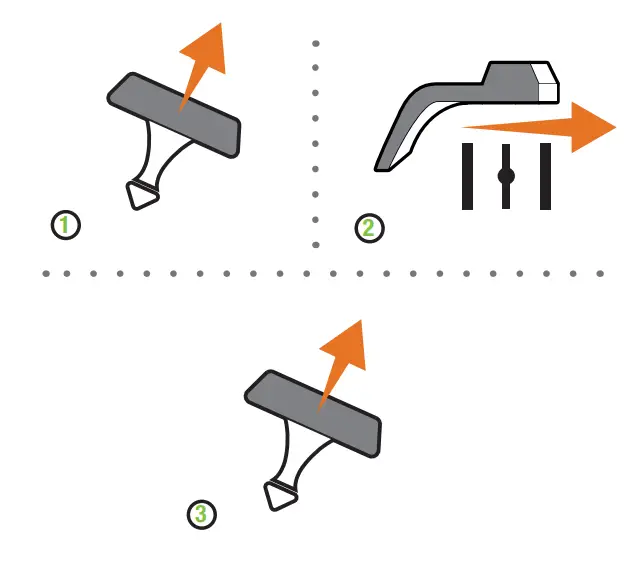 1

2

3