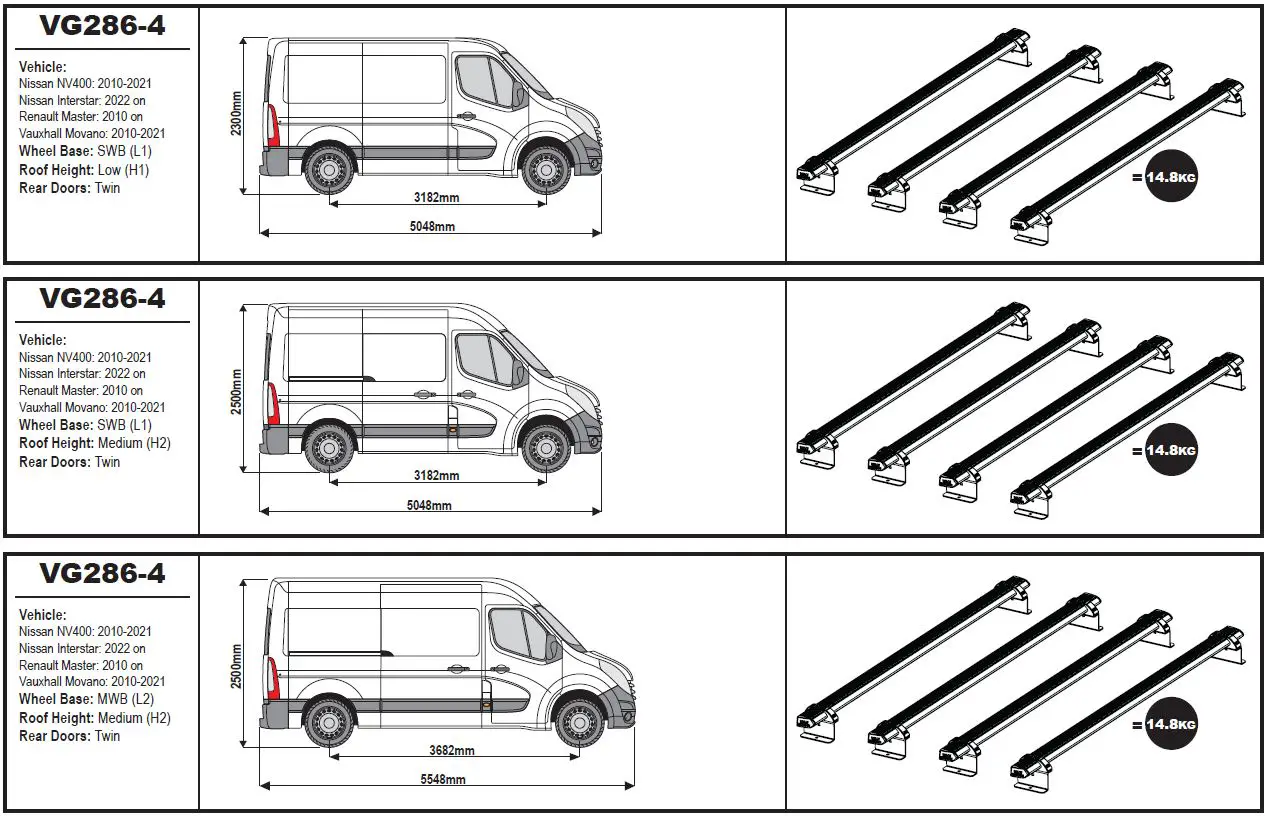 VG286-4

Vehicle:
Nissan NV400: 2010-2021
Nissan Interstar: 2022 on
Renault Master: 2010 on
Vauxhall Movano: 2010-2021
Wheel Base: SWB (L1)
Roof Height: Low (H1)
Rear Doors: Twin

2300mm
3182mm
5048mm

= 14.8KG

VG286-4

Vehicle:
Nissan NV400: 2010-2021
Nissan Interstar: 2022 on
Renault Master: 2010 on
Vauxhall Movano: 2010-2021
Wheel Base: SWB (L1)
Roof Height: Medium (H2)
Rear Doors: Twin

2500mm
3182mm
5048mm

= 14.8KG

VG286-4

Vehicle:
Nissan NV400: 2010-2021
Nissan Interstar: 2022 on
Renault Master: 2010 on
Vauxhall Movano: 2010-2021
Wheel Base: MWB (L2)
Roof Height: Medium (H2)
Rear Doors: Twin

2500mm
3682mm
5548mm

= 14.8KG