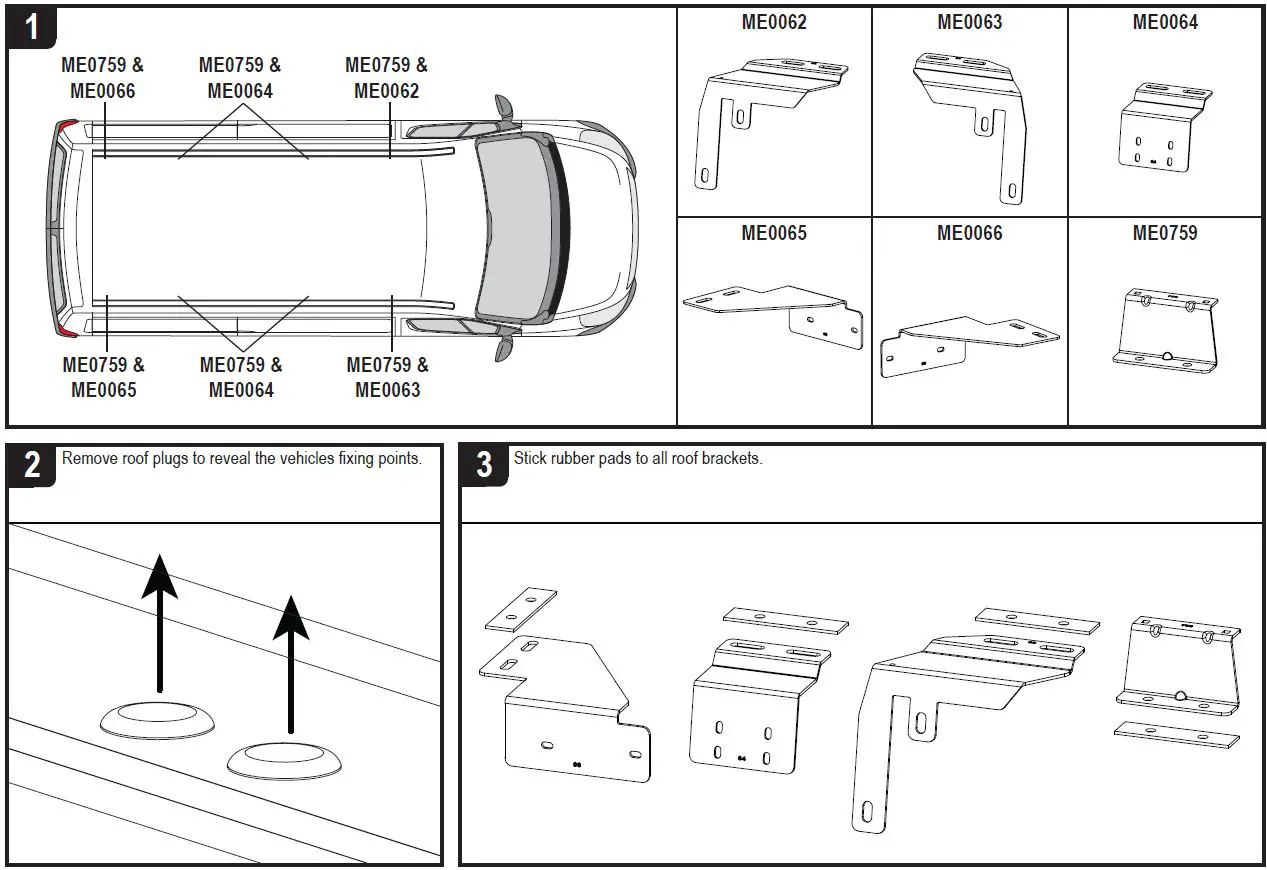 1

ME0759 & ME0066

ME0759 & ME0064

ME0759 & ME0062

ME0759 & ME0065

ME0759 & ME0064

ME0759 & ME0063

ME0062

ME0063

ME0064

ME0065

ME0066

ME0759

2 Remove roof plugs to reveal the vehicles fixing points.

3 Stick rubber pads to all roof brackets.