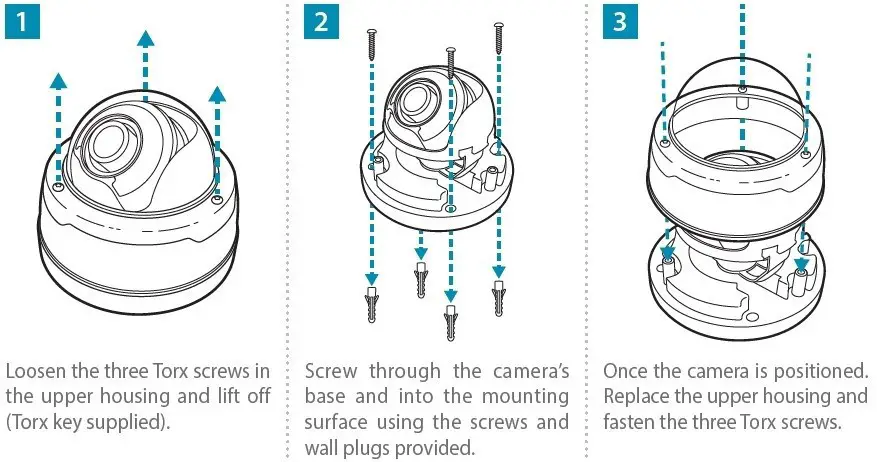 1

Loosen the three Torx screws in the upper housing and lift off (Torx key supplied).

2

Screw through the camera's base and into the mounting surface using the screws and wall plugs provided.

3

Once the camera is positioned. Replace the upper housing and fasten the three Torx screws.