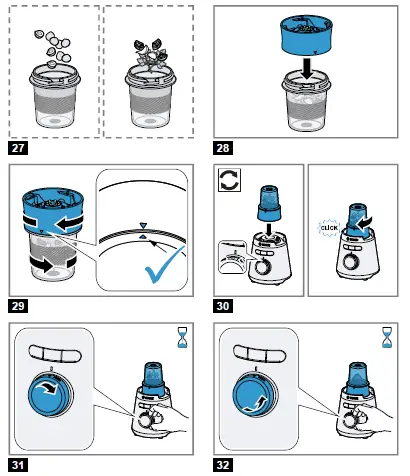 27

28

29

CLICK

30

31

32