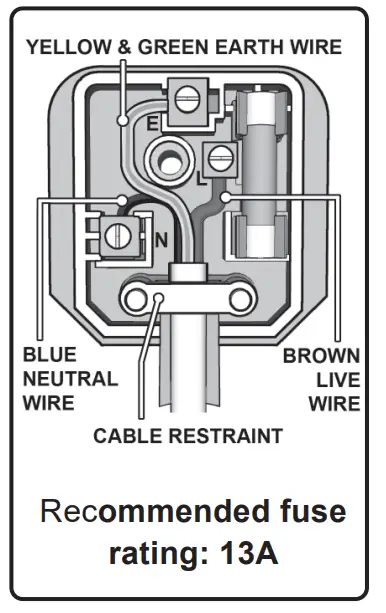 YELLOW & GREEN EARTH WIRE

E

L

N

BLUE NEUTRAL WIRE

BROWN LIVE WIRE

CABLE RESTRAINT

Recommended fuse rating: 13A