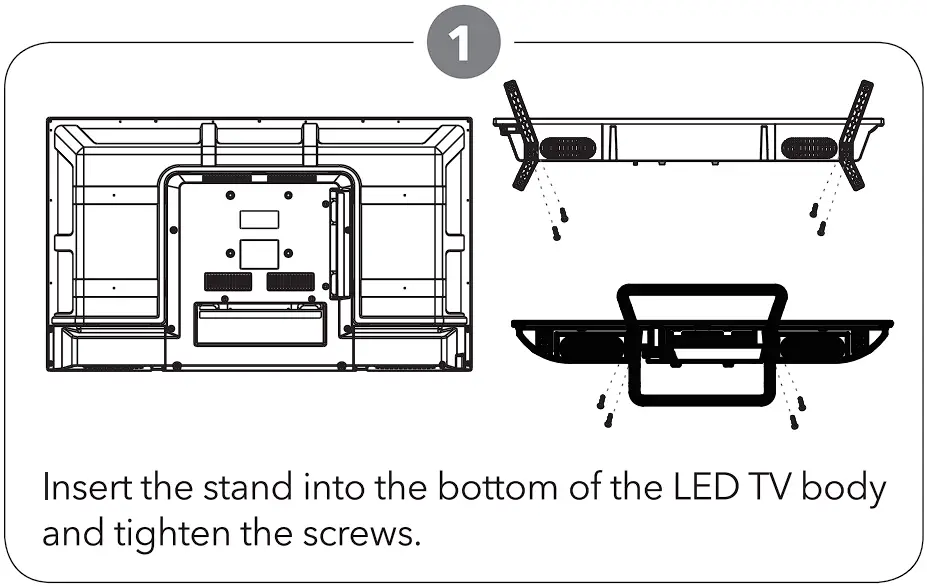 1

Insert the stand into the bottom of the LED TV body and tighten the screws.