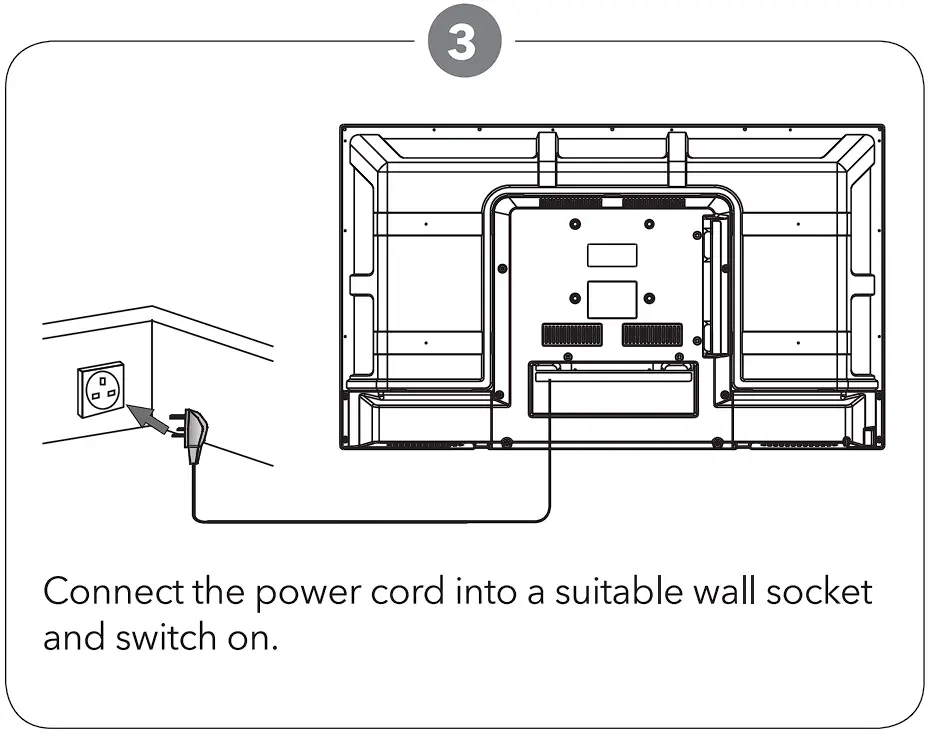 3

Connect the power cord into a suitable wall socket and switch on.