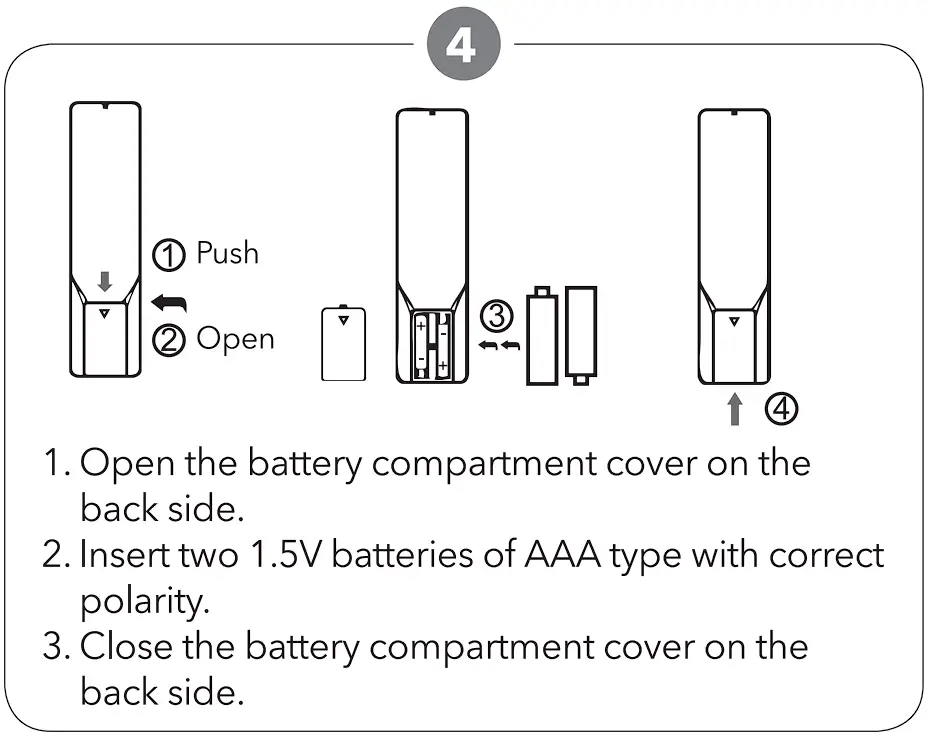 4

① Push
② Open

③

④

1. Open the battery compartment cover on the back side.
2. Insert two 1.5V batteries of AAA type with correct polarity.
3. Close the battery compartment cover on the back side.