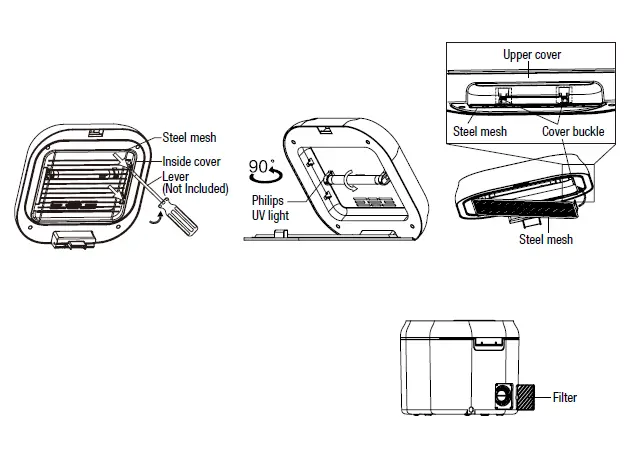 Steel mesh
Inside cover
Lever
(Not Included)

90°
Philips
UV light

Upper cover
Steel mesh
Cover buckle
Steel mesh

Filter