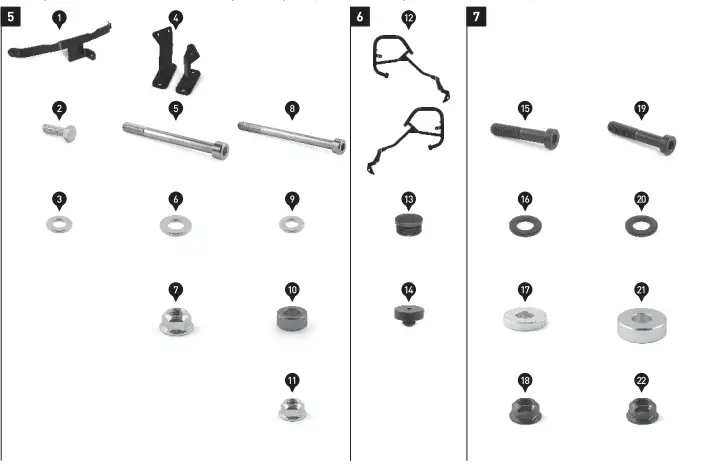 5
1
4
2
5
8
3
6
9
7
10
11
6
12
13
14
7
15
19
16
20
17
21
18
22