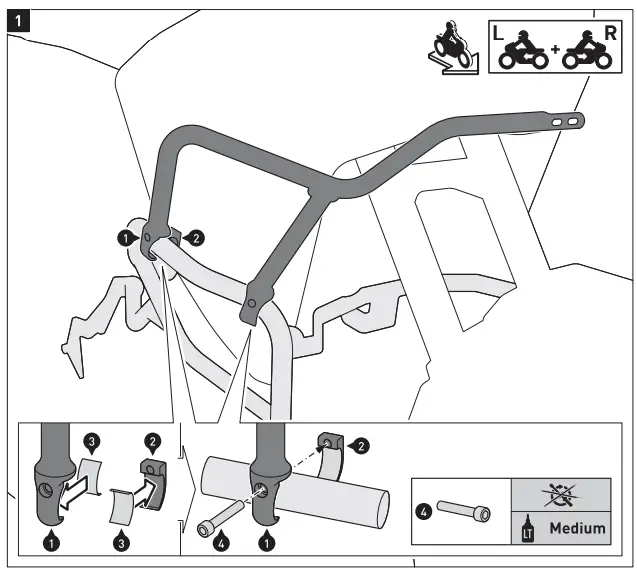 1

L + R

1 2

3 2

1 3

2

4 1

4

LT Medium