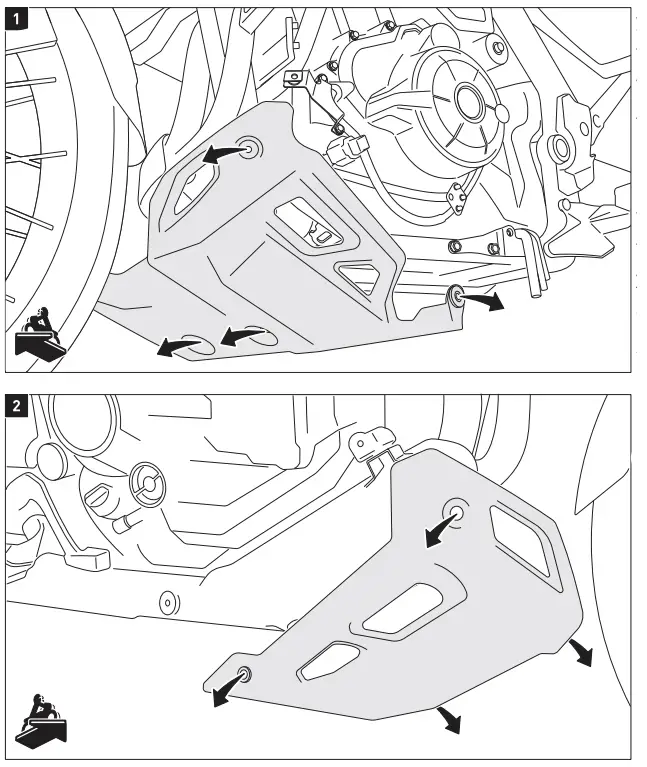 1

2