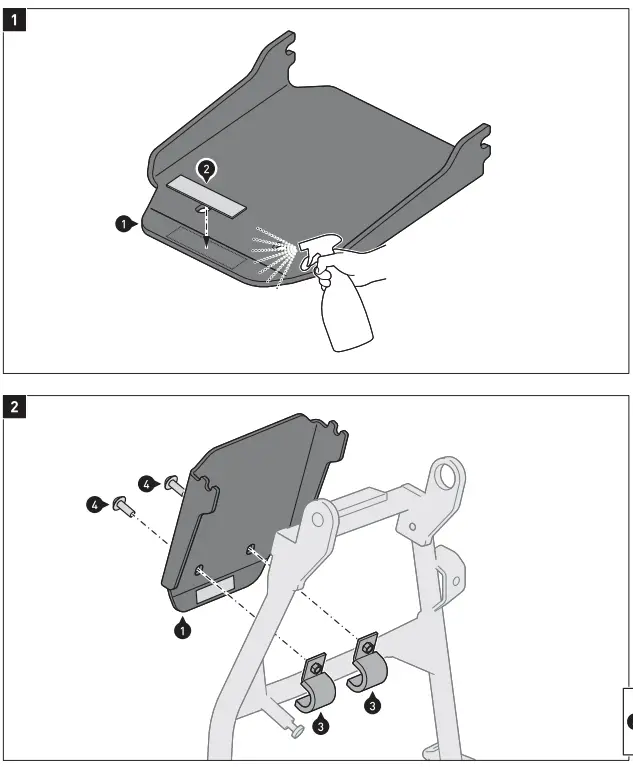 1

2

1

2

4

4

1

3

3