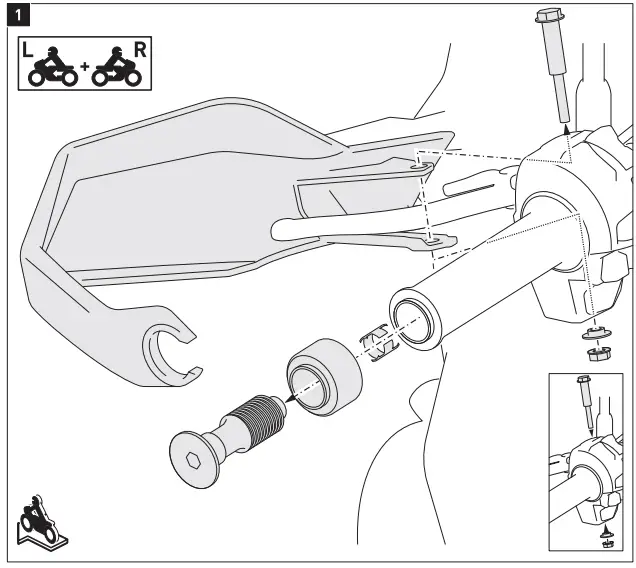 1

L + R